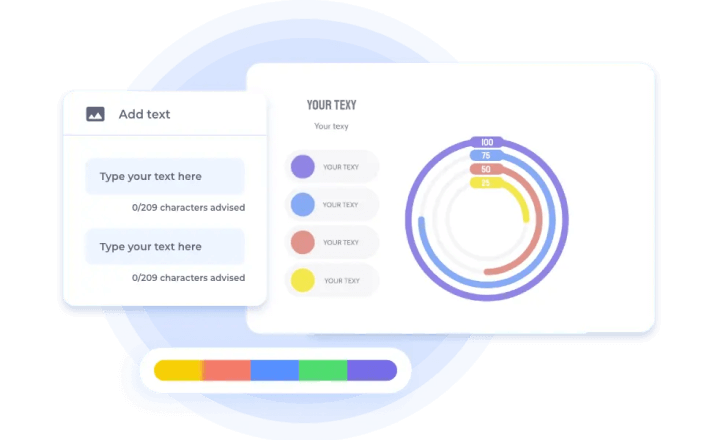 Add text

Type your text here

0/209 characters advised

Type your text here

0/209 characters advised

YOUR TEXY

Your texy

YOUR TEXY

YOUR TEXY

YOUR TEXY

YOUR TEXY

100

75

50

25