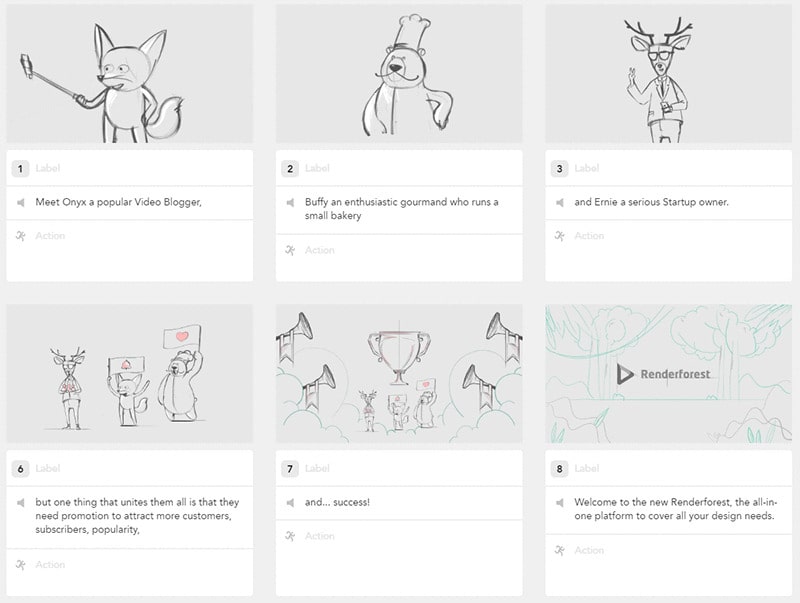 1 Label

Meet Onyx a popular Video Blogger,

Action

2 Label

Buffy an enthusiastic gourmand who runs a small bakery

Action

3 Label

and Ernie a serious Startup owner.

Action

6 Label

but one thing that unites them all is that they need promotion to attract more customers, subscribers, popularity,

Action

7 Label

and... success!

Action

Renderforest

8 Label

Welcome to the new Renderforest, the all-in-one platform to cover all your design needs.

Action