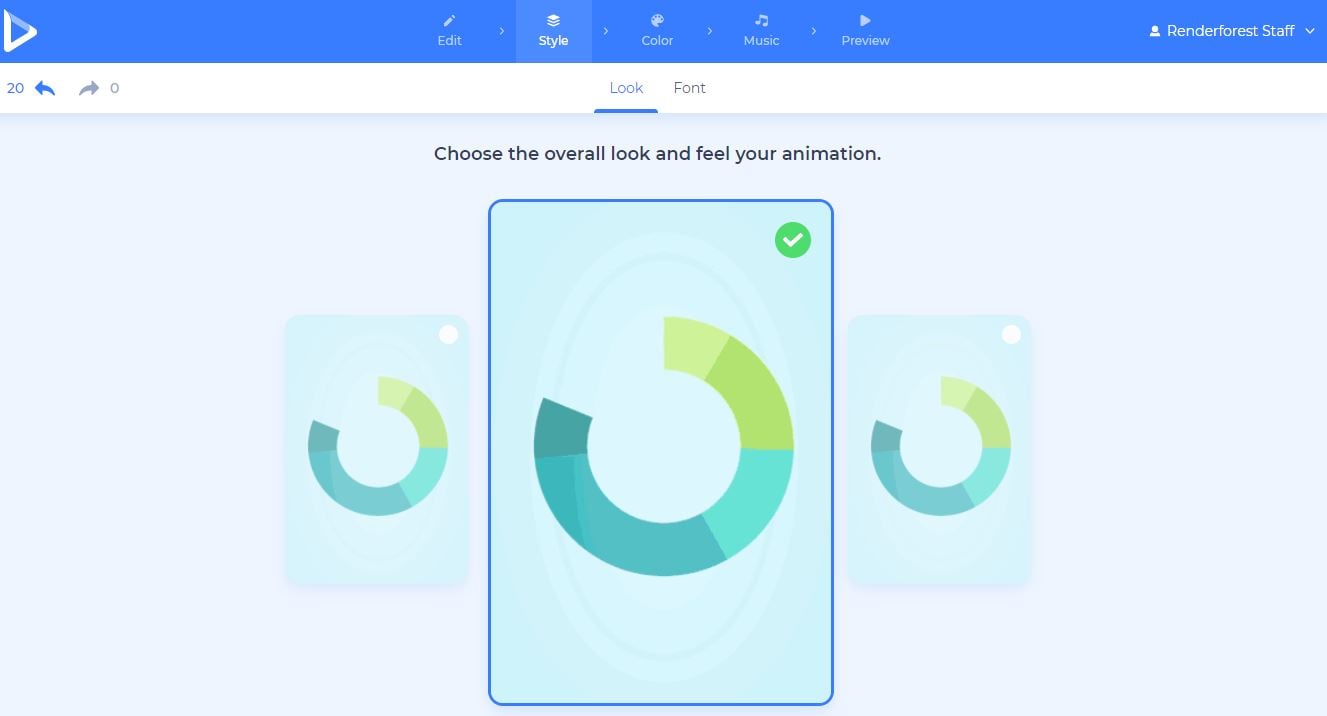 Edit
Style
Color
Music
Preview
Renderforest Staff

20
0

Look
Font

Choose the overall look and feel your animation.